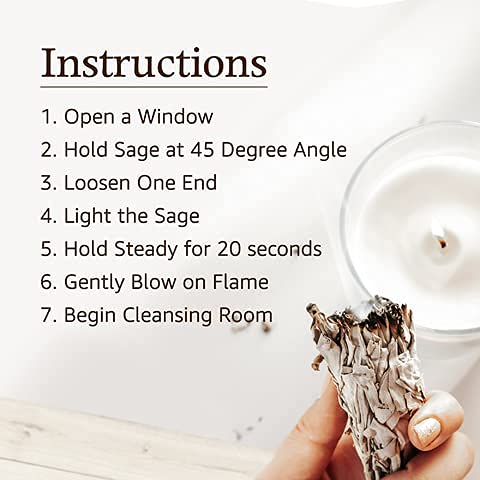 Instructions

1. Open a Window
2. Hold Sage at 45 Degree Angle
3. Loosen One End
4. Light the Sage
5. Hold Steady for 20 seconds
6. Gently Blow on Flame
7. Begin Cleansing Room